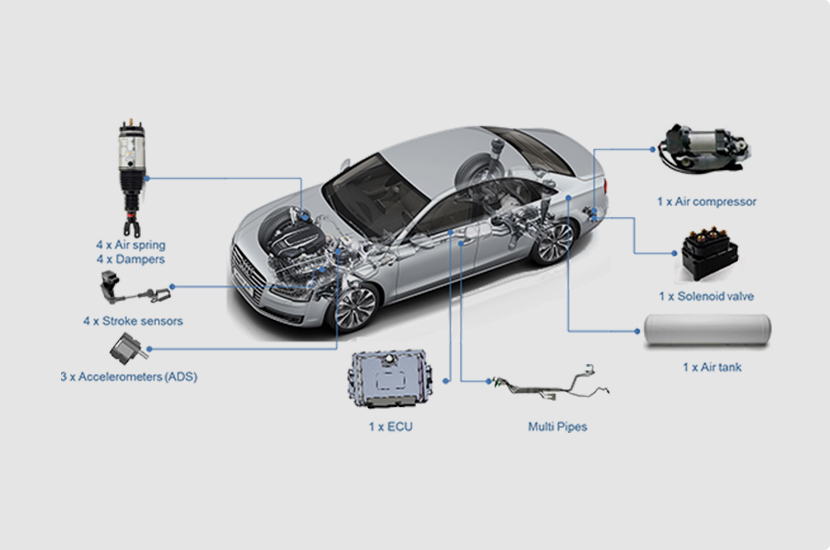 4 x Air spring
4 x Dampers

4 x Stroke sensors

3 x Accelerometers (ADS)

1 x ECU

Multi Pipes

1 x Air compressor

1 x Solenoid valve

1 x Air tank